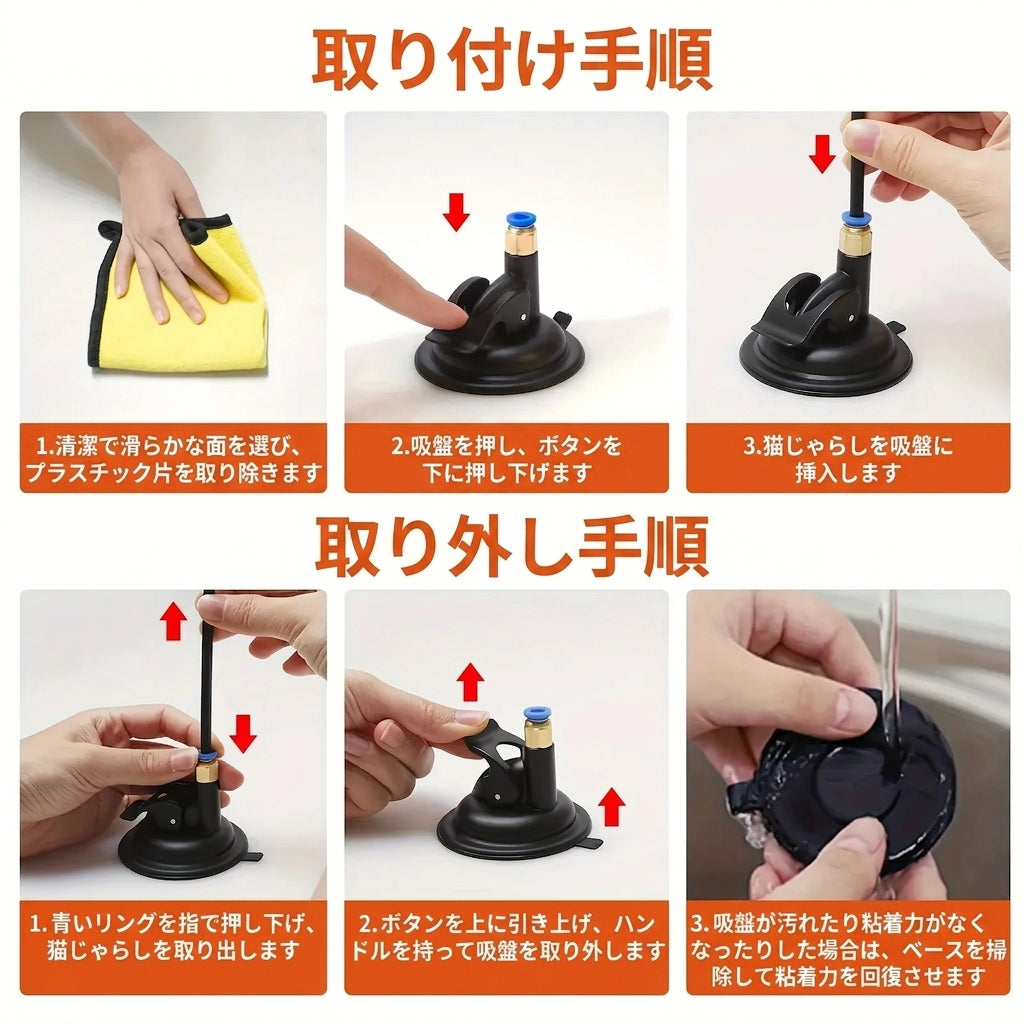 取り付け手順

1.清潔で滑らかな面を選び、プラスチック片を取り除きます

2.吸盤を押し、ボタンを下に押し下げます

3.猫じゃらしを吸盤に挿入します

取り外し手順

1.青いリングを指で押し下げ、猫じゃらしを取り出します

2.ボタンを上に引き上げ、ハンドルを持って吸盤を取り外します

3.吸盤が汚れたり粘着力がなくなったりした場合は、ベースを掃除して粘着力を回復させます